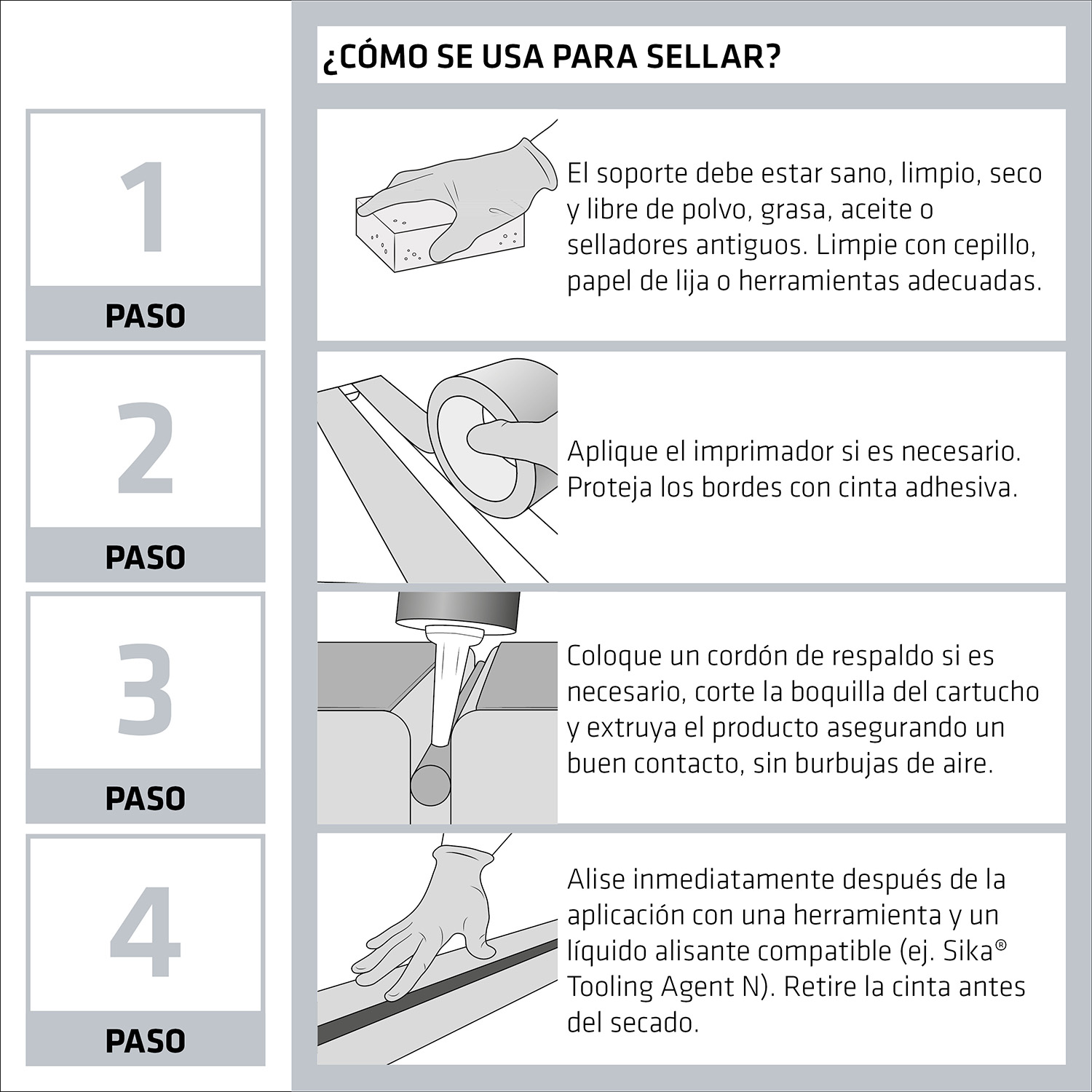 ¿CÓMO SE USA PARA SELLAR?

1
PASO

El soporte debe estar sano, limpio, seco y libre de polvo, grasa, aceite o selladores antiguos. Limpie con cepillo, papel de lija o herramientas adecuadas.

2
PASO

Aplique el imprimador si es necesario. Proteja los bordes con cinta adhesiva.

3
PASO

Coloque un cordón de respaldo si es necesario, corte la boquilla del cartucho y extruya el producto asegurando un buen contacto, sin burbujas de aire.

4
PASO

Alise inmediatamente después de la aplicación con una herramienta y un líquido alisante compatible (ej. Sika® Tooling Agent N). Retire la cinta antes del secado.